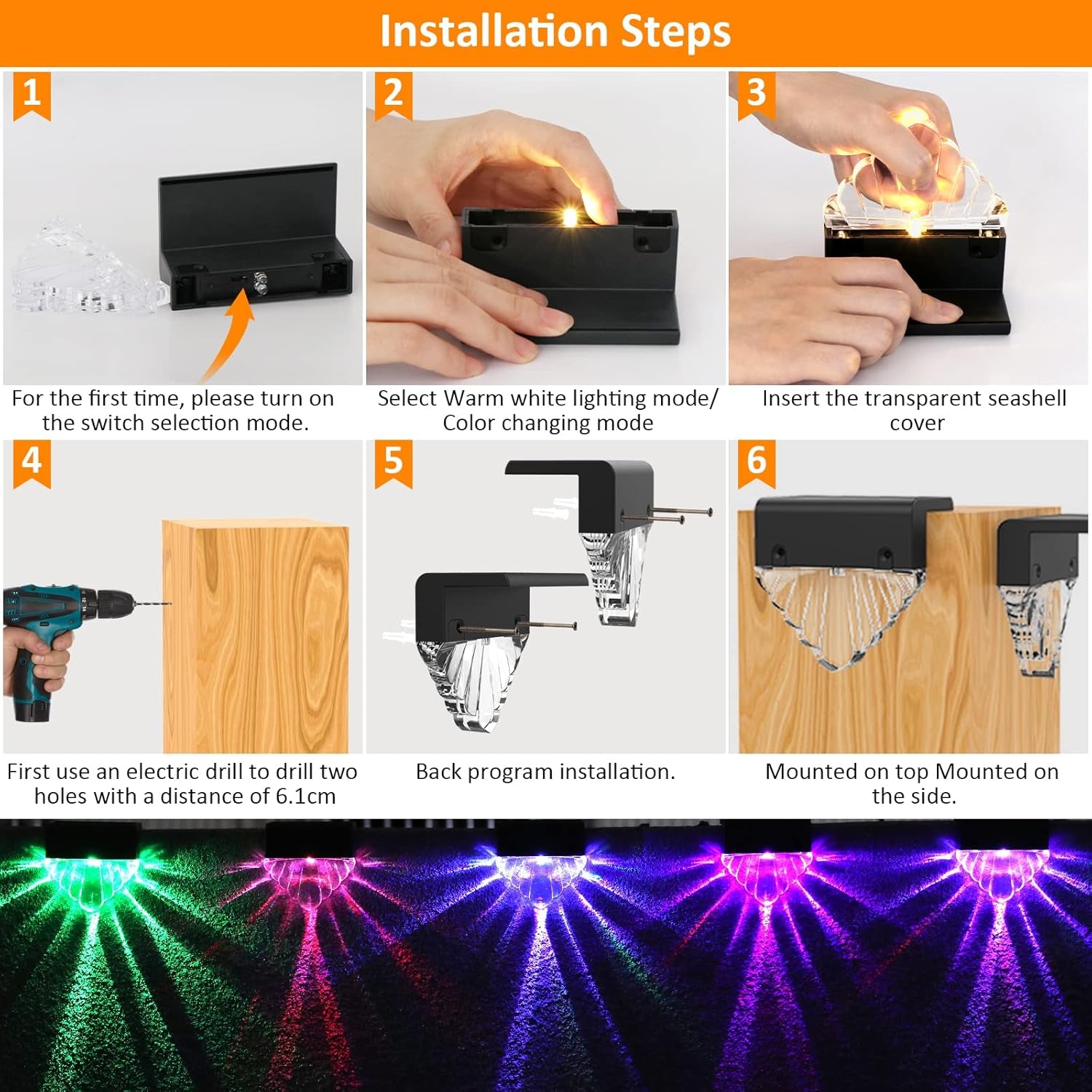 Installation Steps

1

For the first time, please turn on the switch selection mode.

2

Select Warm white lighting mode/ Color changing mode

3

Insert the transparent seashell cover

4

First use an electric drill to drill two holes with a distance of 6.1cm

5

Back program installation.

6

Mounted on top Mounted on the side.